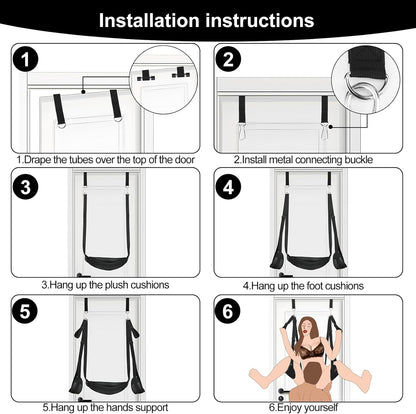 Installation instructions

1

1.Drape the tubes over the top of the door

2

2.Install metal connecting buckle

3

3.Hang up the plush cushions

4

4.Hang up the foot cushions

5

5.Hang up the hands support

6

6.Enjoy yourself